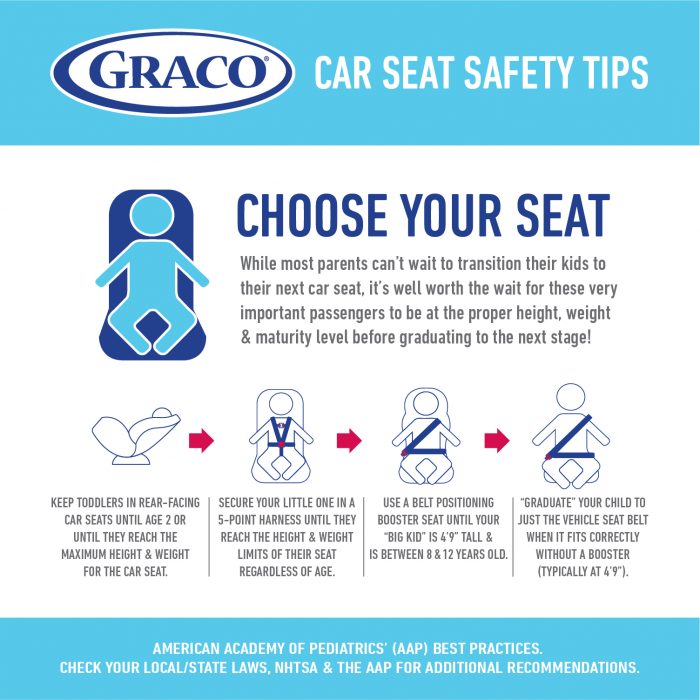 GRACO®

CAR SEAT SAFETY TIPS

CHOOSE YOUR SEAT

While most parents can't wait to transition their kids to their next car seat, it's well worth the wait for these very important passengers to be at the proper height, weight & maturity level before graduating to the next stage!

KEEP TODDLERS IN REAR-FACING CAR SEATS UNTIL AGE 2 OR UNTIL THEY REACH THE MAXIMUM HEIGHT & WEIGHT FOR THE CAR SEAT.

SECURE YOUR LITTLE ONE IN A 5-POINT HARNESS UNTIL THEY REACH THE HEIGHT & WEIGHT LIMITS OF THEIR SEAT REGARDLESS OF AGE.

USE A BELT POSITIONING BOOSTER SEAT UNTIL YOUR "BIG KID" IS 4'9" TALL & IS BETWEEN 8 & 12 YEARS OLD.

"GRADUATE" YOUR CHILD TO JUST THE VEHICLE SEAT BELT WHEN IT FITS CORRECTLY WITHOUT A BOOSTER (TYPICALLY AT 4'9").

AMERICAN ACADEMY OF PEDIATRICS' (AAP) BEST PRACTICES.
CHECK YOUR LOCAL/STATE LAWS, NHTSA & THE AAP FOR ADDITIONAL RECOMMENDATIONS.